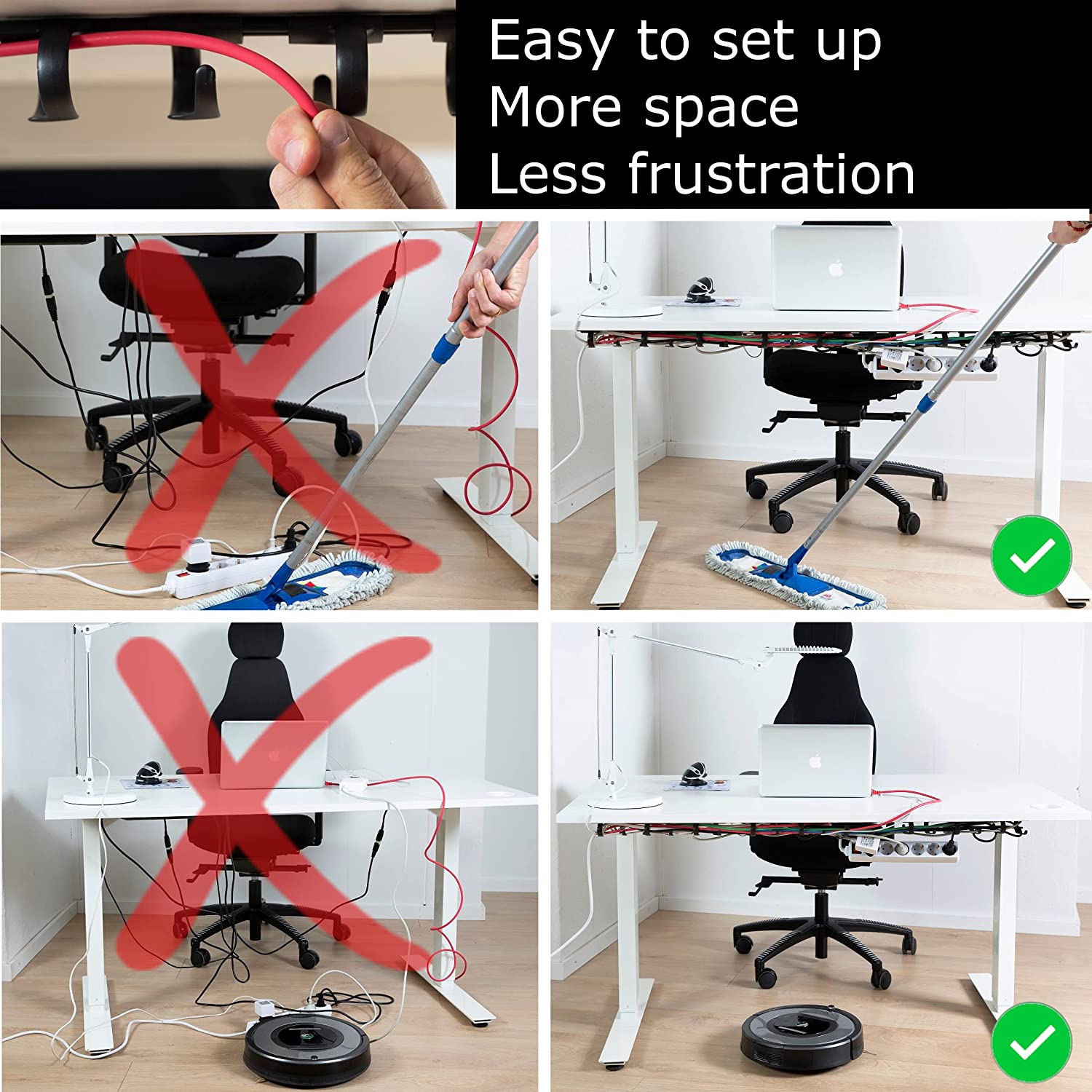 Easy to set up
More space
Less frustration