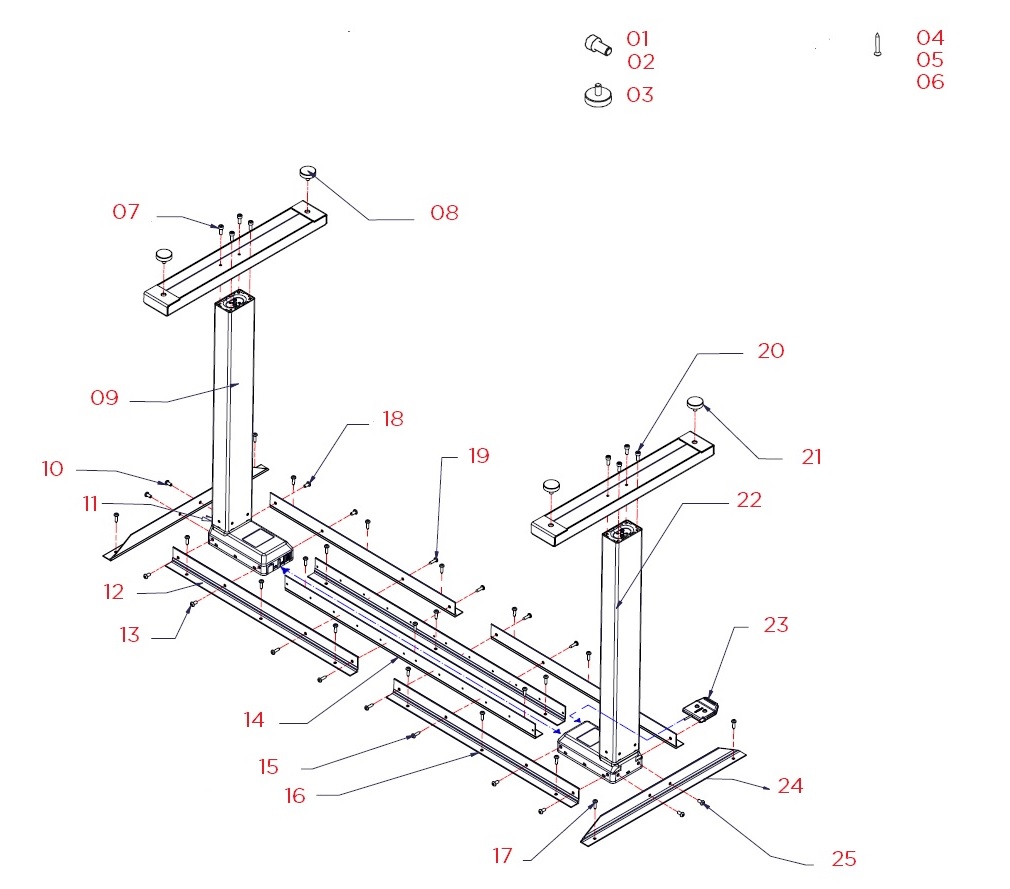 01
02
03
04
05
06
07
08
09
10
11
12
13
14
15
16
17
18
19
20
21
22
23
24
25